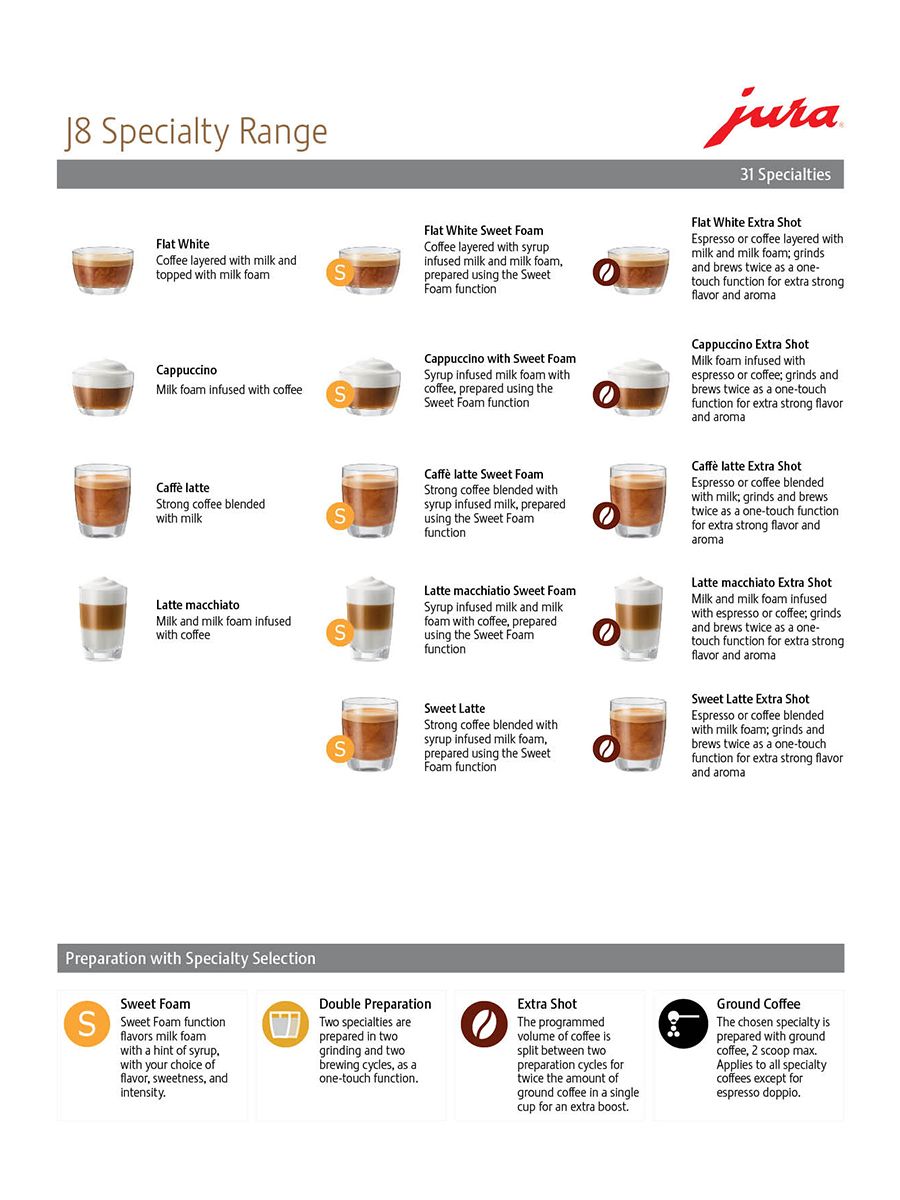 J8 Specialty Range

jura

31 Specialties

Flat White
Coffee layered with milk and topped with milk foam

Cappuccino
Milk foam infused with coffee

Caffè latte
Strong coffee blended with milk

Latte macchiato
Milk and milk foam infused with coffee

S
Flat White Sweet Foam
Coffee layered with syrup infused milk and milk foam, prepared using the Sweet Foam function

S
Cappuccino with Sweet Foam
Syrup infused milk foam with coffee, prepared using the Sweet Foam function

S
Caffè latte Sweet Foam
Strong coffee blended with syrup infused milk, prepared using the Sweet Foam function

S
Latte macchiatio Sweet Foam
Syrup infused milk and milk foam with coffee, prepared using the Sweet Foam function

S
Sweet Latte
Strong coffee blended with syrup infused milk foam, prepared using the Sweet Foam function

Flat White Extra Shot
Espresso or coffee layered with milk and milk foam; grinds and brews twice as a one-touch function for extra strong flavor and aroma

Cappuccino Extra Shot
Milk foam infused with espresso or coffee; grinds and brews twice as a one-touch function for extra strong flavor and aroma

Caffè latte Extra Shot
Espresso or coffee blended with milk; grinds and brews twice as a one-touch function for extra strong flavor and aroma

Latte macchiato Extra Shot
Milk and milk foam infused with espresso or coffee; grinds and brews twice as a one-touch function for extra strong flavor and aroma

Sweet Latte Extra Shot
Espresso or coffee blended with milk foam; grinds and brews twice as a one-touch function for extra strong flavor and aroma

Preparation with Specialty Selection

S
Sweet Foam
Sweet Foam function flavors milk foam with a hint of syrup, with your choice of flavor, sweetness, and intensity.

Double Preparation
Two specialties are prepared in two grinding and two brewing cycles, as a one-touch function.

Extra Shot
The programmed volume of coffee is split between two preparation cycles for twice the amount of ground coffee in a single cup for an extra boost.

Ground Coffee
The chosen specialty is prepared with ground coffee, 2 scoop max. Applies to all specialty coffees except for espresso doppio.